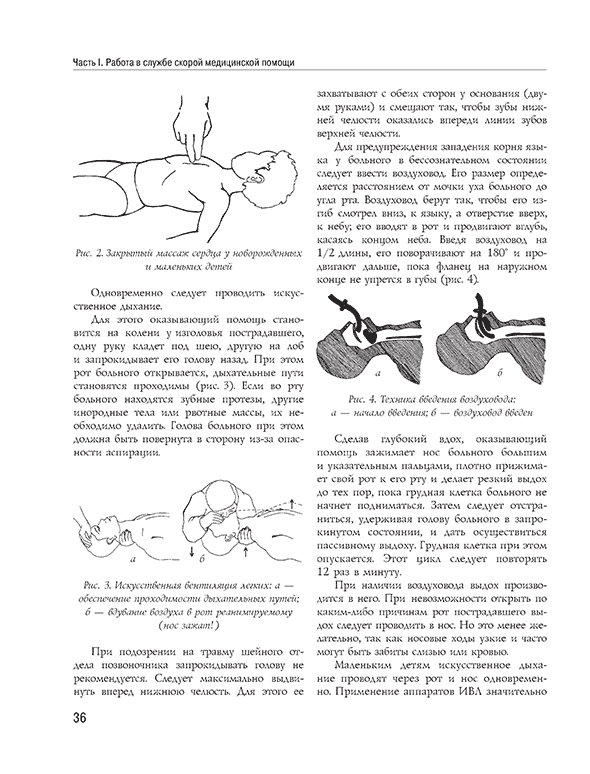 Часть I. Работа в службе скорой медицинской помощи

Рис. 2. Закрытый массаж сердца у новорожденных и маленьких детей

Одновременно следует проводить искусственное дыхание.

Для этого оказывающий помощь становится на колени у изголовья пострадавшего, одну руку кладет под шею, другую на лоб и запрокидывает его голову назад. При этом рот больного открывается, дыхательные пути становятся проходимы (рис. 3). Если во рту больного находятся зубные протезы, другие инородные тела или рвотные массы, их необходимо удалить. Голова больного при этом должна быть повернута в сторону из-за опасности аспирации.

а

б

Рис. 3. Искусственная вентиляция легких: а — обеспечение проходимости дыхательных путей; б — вдувание воздуха в рот реанимируемому (нос зажат!)

При подозрении на травму шейного отдела позвоночника запрокидывать голову не рекомендуется. Следует максимально выдвинуть вперед нижнюю челюсть. Для этого ее захватывают с обеих сторон у основания (двумя руками) и смещают так, чтобы зубы нижней челюсти оказались впереди линии зубов верхней челюсти.

Для предупреждения западения корня языка у больного в бессознательном состоянии следует ввести воздуховод. Его размер определяется расстоянием от мочки уха больного до угла рта. Воздуховод берут так, чтобы его изгиб смотрел вниз, к языку, а отверстие вверх, к небу; его вводят в рот и продвигают вглубь, касаясь концом неба. Введя воздуховод на 1/2 длины, его поворачивают на 180° и продвигают дальше, пока фланец на наружном конце не упрется в губы (рис. 4).

а

б

Рис. 4. Техника введения воздуховода: а — начало введения; б — воздуховод введен

Сделав глубокий вдох, оказывающий помощь зажимает нос больного большим и указательным пальцами, плотно прижимает свой рот к его рту и делает резкий выдох до тех пор, пока грудная клетка больного не начнет подниматься. Затем следует отстраниться, удерживая голову больного в запрокинутом состоянии, и дать осуществиться пассивному выдоху. Грудная клетка при этом опускается. Этот цикл следует повторять 12 раз в минуту.

При наличии воздуховода выдох производится в него. При невозможности открыть по каким-либо причинам рот пострадавшего выдох следует проводить в нос. Но это менее желательно, так как носовые ходы узкие и часто могут быть забиты слизью или кровью.

Маленьким детям искусственное дыхание проводят через рот и нос одновременно. Применение аппаратов ИВЛ значительно

36