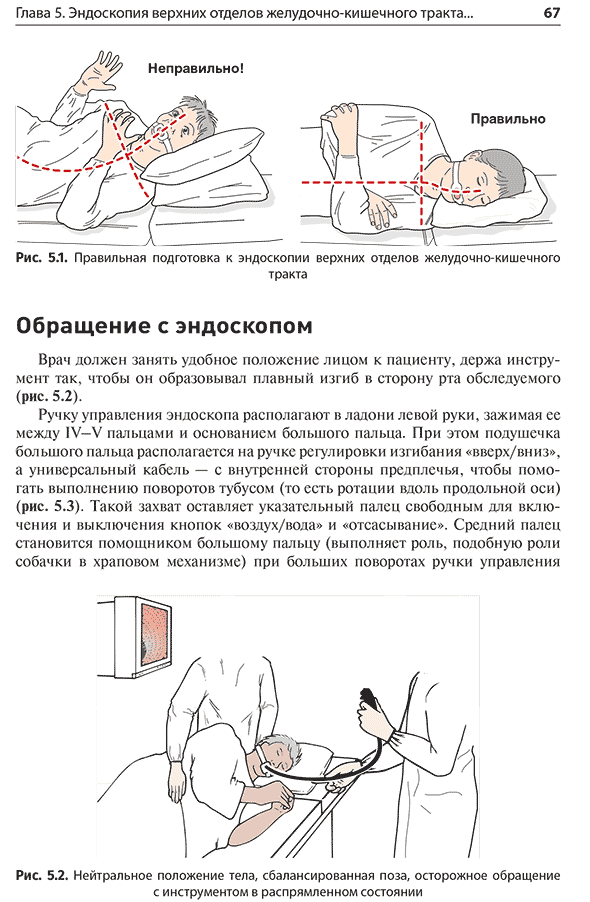 Глава 5. Эндоскопия верхних отделов желудочно-кишечного тракта... 67

Неправильно!

Правильно

Рис. 5.1. Правильная подготовка к эндоскопии верхних отделов желудочно-кишечного тракта

Обращение с эндоскопом

Врач должен занять удобное положение лицом к пациенту, держа инструмент так, чтобы он образовывал плавный изгиб в сторону рта обследуемого (рис. 5.2).

Ручку управления эндоскопа располагают в ладони левой руки, зажимая ее между IV–V пальцами и основанием большого пальца. При этом подушечка большого пальца располагается на ручке регулировки изгибания «вверх/вниз», а универсальный кабель — с внутренней стороны предплечья, чтобы помогать выполнению поворотов тубусом (то есть ротации вдоль продольной оси) (рис. 5.3). Такой захват оставляет указательный палец свободным для включения и выключения кнопок «воздух/вода» и «отсасывание». Средний палец становится помощником большому пальцу (выполняет роль, подобную роли собачки в храповом механизме) при больших поворотах ручки управления

Рис. 5.2. Нейтральное положение тела, сбалансированная поза, осторожное обращение с инструментом в распрямленном состоянии