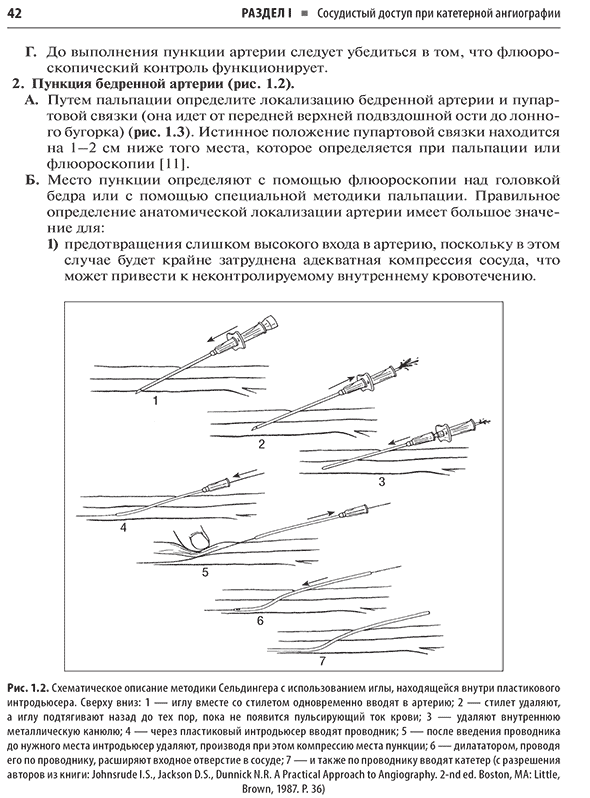 42 РАЗДЕЛ I ■ Сосудистый доступ при катетерной ангиографии

Г. До выполнения пункции артерии следует убедиться в том, что флюороскопический контроль функционирует.

2. Пункция бедренной артерии (рис. 1.2).

А. Путем пальпации определите локализацию бедренной артерии и пупартовой связки (она идет от передней верхней подвздошной ости до лонного бугорка) (рис. 1.3). Истинное положение пупартовой связки находится на 1–2 см ниже того места, которое определяется при пальпации или флюороскопии [11].

Б. Место пункции определяют с помощью флюороскопии над головкой бедра или с помощью специальной методики пальпации. Правильное определение анатомической локализации артерии имеет большое значение для:

1) предотвращения слишком высокого входа в артерию, поскольку в этом случае будет крайне затруднена адекватная компрессия сосуда, что может привести к неконтролируемому внутреннему кровотечению.

1
2
3
4
5
6
7

Рис. 1.2. Схематическое описание методики Сельдингера с использованием иглы, находящейся внутри пластикового интродьюсера. Сверху вниз: 1 — иглу вместе со стилетом одновременно вводят в артерию; 2 — стилет удаляют, а иглу подтягивают назад до тех пор, пока не появится пульсирующий ток крови; 3 — удаляют внутреннюю металлическую канюлю; 4 — через пластиковый интродьюсер вводят проводник; 5 — после введения проводника до нужного места интродьюсер удаляют, производя при этом компрессию места пункции; 6 — дилататором, проводя его по проводнику, расширяют входное отверстие в сосуде; 7 — и также по проводнику вводят катетер (с разрешения авторов из книги: Johnsrude I.S., Jackson D.S., Dunnick N.R. A Practical Approach to Angiography. 2-nd ed. Boston, MA: Little, Brown, 1987. P. 36)