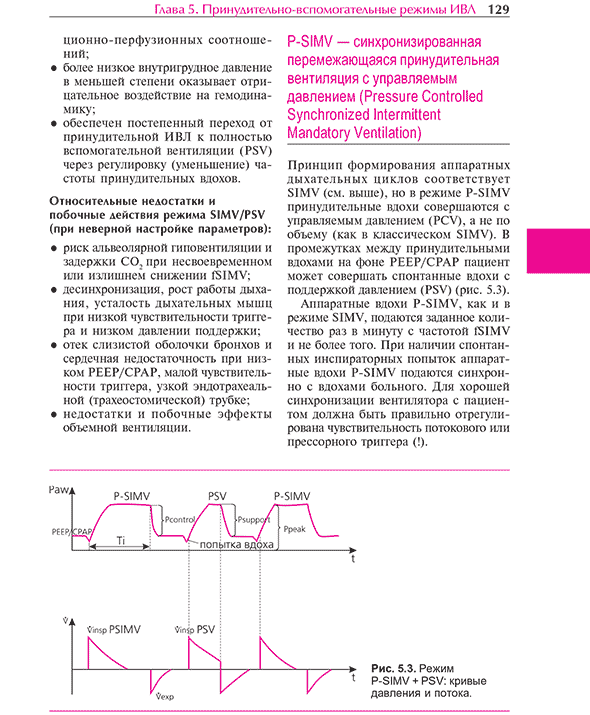 Глава 5. Принудительно-вспомогательные режимы ИВЛ 129

ционно-перфузионных соотношений;
• более низкое внутригрудное давление в меньшей степени оказывает отрицательное воздействие на гемодинамику;
• обеспечен постепенный переход от принудительной ИВЛ к полностью вспомогательной вентиляции (PSV) через регулировку (уменьшение) частоты принудительных вдохов.

Относительные недостатки и побочные действия режима SIMV/PSV (при неверной настройке параметров):

• риск альвеолярной гиповентиляции и задержки $CO_2$ при несвоевременном или излишнем снижении fSIMV;
• десинхронизация, рост работы дыхания, усталость дыхательных мышц при низкой чувствительности триггера и низком давлении поддержки;
• отек слизистой оболочки бронхов и сердечная недостаточность при низком PEEP/CPAP, малой чувствительности триггера, узкой эндотрахеальной (трахеостомической) трубке;
• недостатки и побочные эффекты объемной вентиляции.

P-SIMV — синхронизированная перемежающаяся принудительная вентиляция с управляемым давлением (Pressure Controlled Synchronized Intermittent Mandatory Ventilation)

Принцип формирования аппаратных дыхательных циклов соответствует SIMV (см. выше), но в режиме P-SIMV принудительные вдохи совершаются с управляемым давлением (PCV), а не по объему (как в классическом SIMV). В промежутках между принудительными вдохами на фоне PEEP/CPAP пациент может совершать спонтанные вдохи с поддержкой давлением (PSV) (рис. 5.3).

Аппаратные вдохи P-SIMV, как и в режиме SIMV, подаются заданное количество раз в минуту с частотой fSIMV и не более того. При наличии спонтанных инспираторных попыток аппаратные вдохи P-SIMV подаются синхронно с вдохами больного. Для хорошей синхронизации вентилятора с пациентом должна быть правильно отрегулирована чувствительность потокового или прессорного триггера (!).

Paw
P-SIMV
PSV
P-SIMV
Pcontrol
Psupport
Ppeak
PEEP/CPAP
Ti
попытка вдоха
t
V̇
V̇insp PSIMV
V̇insp PSV
V̇exp
t

Рис. 5.3. Режим P-SIMV + PSV: кривые давления и потока.