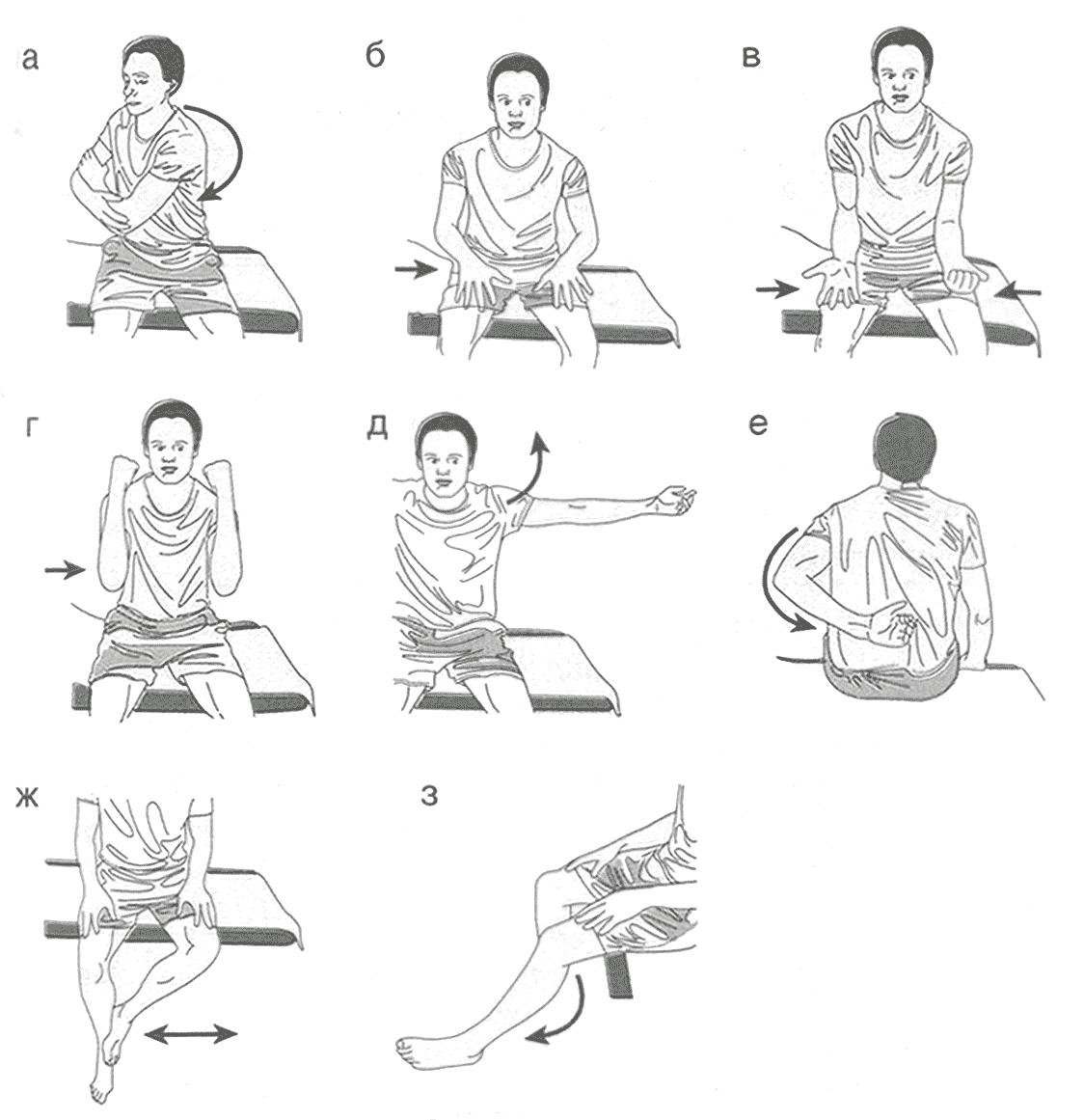 а
б
в
г
д
е
ж
з